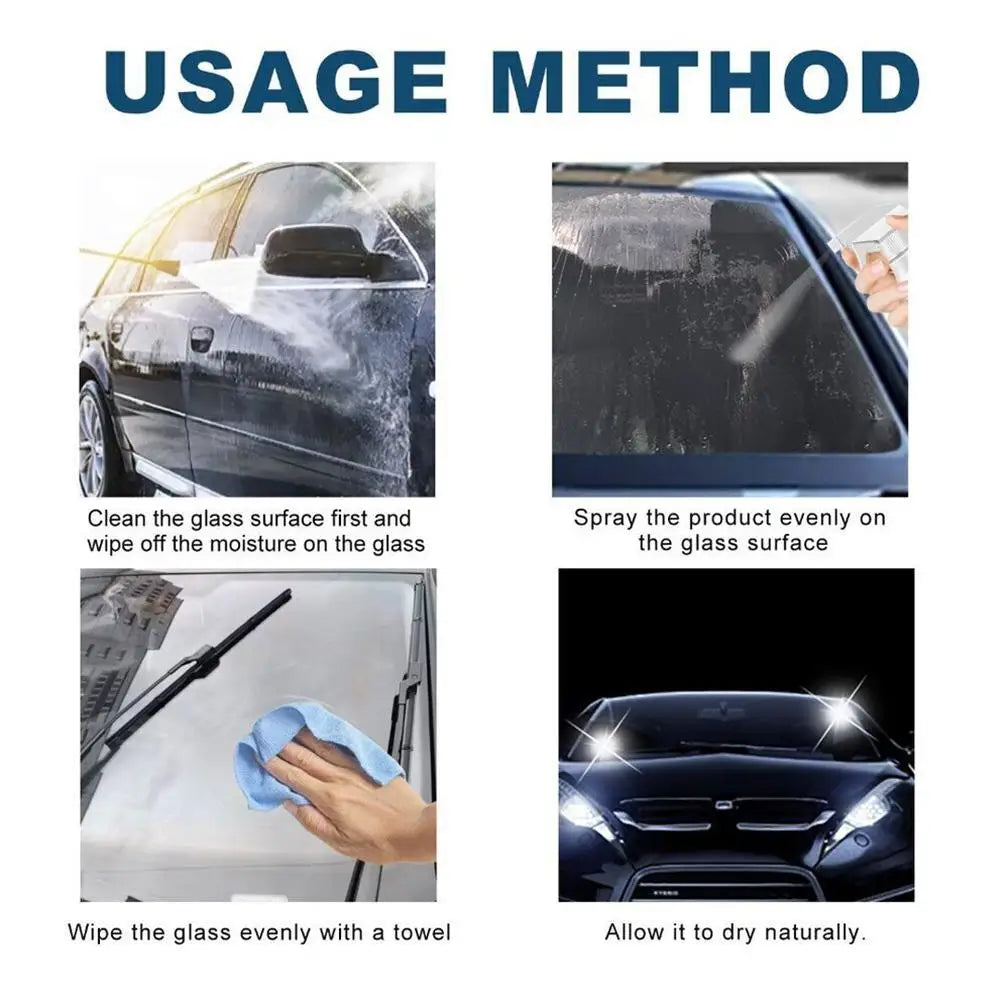 USAGE METHOD

Clean the glass surface first and wipe off the moisture on the glass

Spray the product evenly on the glass surface

Wipe the glass evenly with a towel

Allow it to dry naturally.